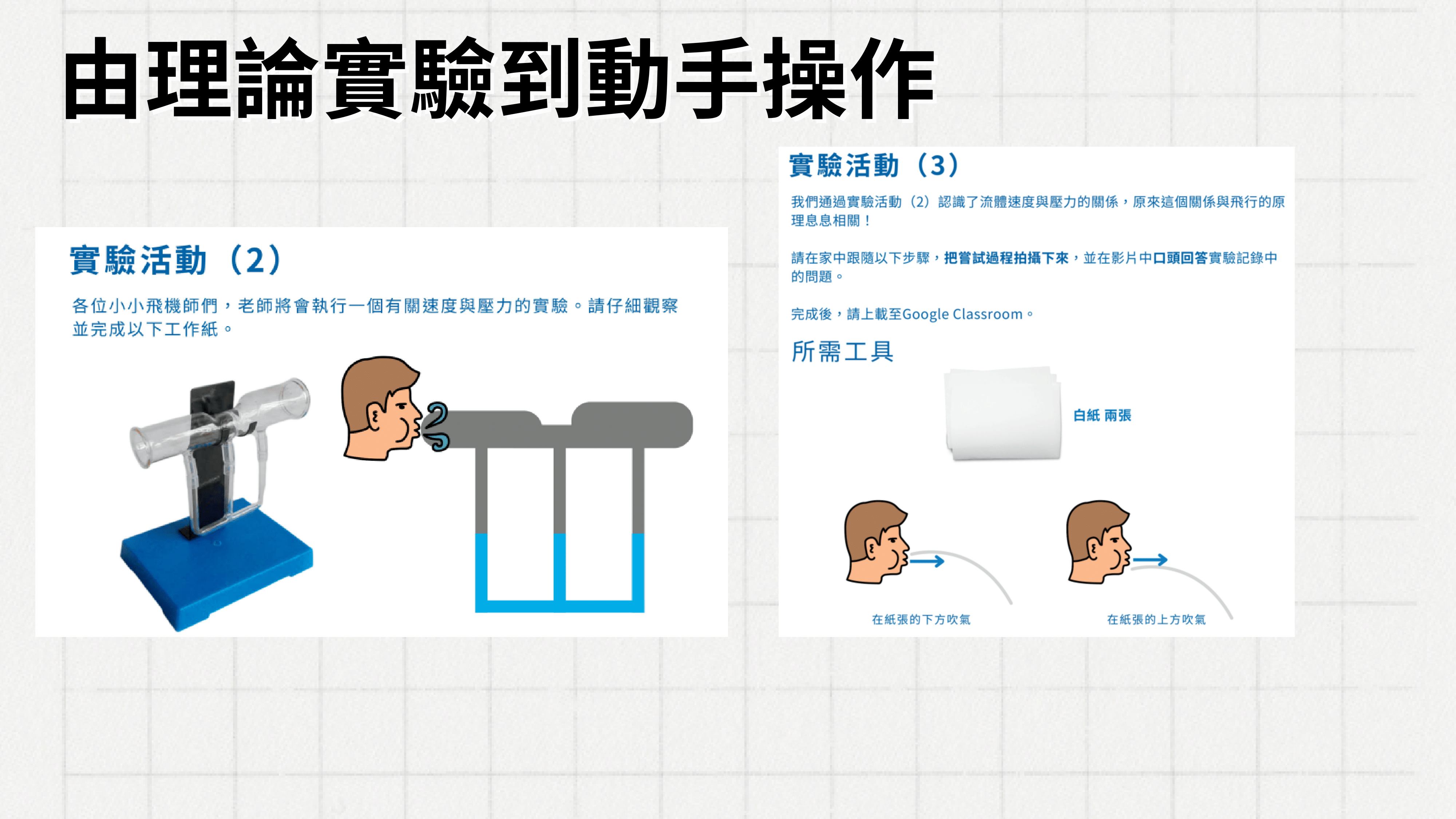 由理論實驗到動手操作

實驗活動（2）

各位小小飛機師們，老師將會執行一個有關速度與壓力的實驗。請仔細觀察並完成以下工作紙。

實驗活動（3）

我們通過實驗活動（2）認識了流體速度與壓力的關係，原來這個關係與飛行的原理息息相關！

請在家中跟隨以下步驟，把嘗試過程拍攝下來，並在影片中口頭回答實驗記錄中的問題。

完成後，請上載至Google Classroom。

所需工具

白紙 兩張

在紙張的下方吹氣

在紙張的上方吹氣